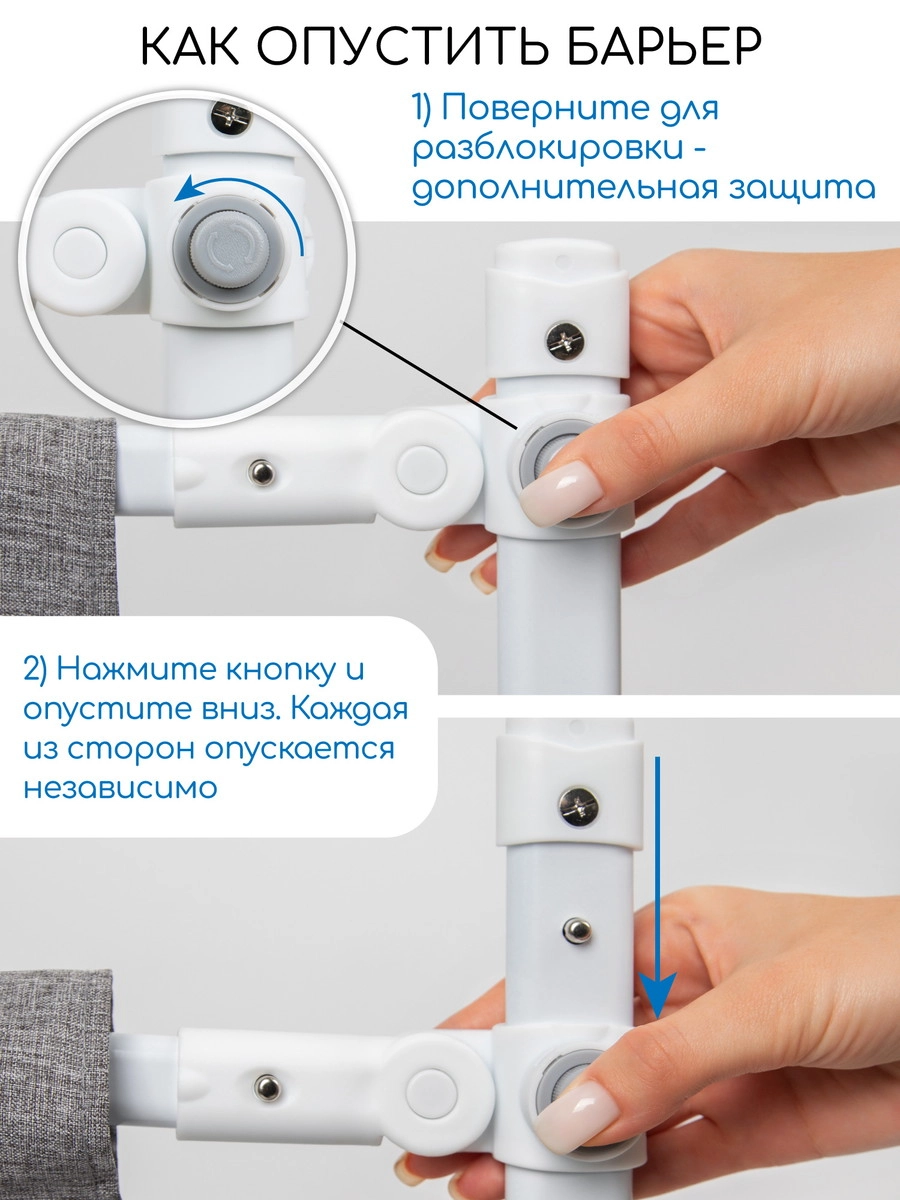 КАК ОПУСТИТЬ БАРЬЕР

1) Поверните для разблокировки - дополнительная защита

2) Нажмите кнопку и опустите вниз. Каждая из сторон опускается независимо