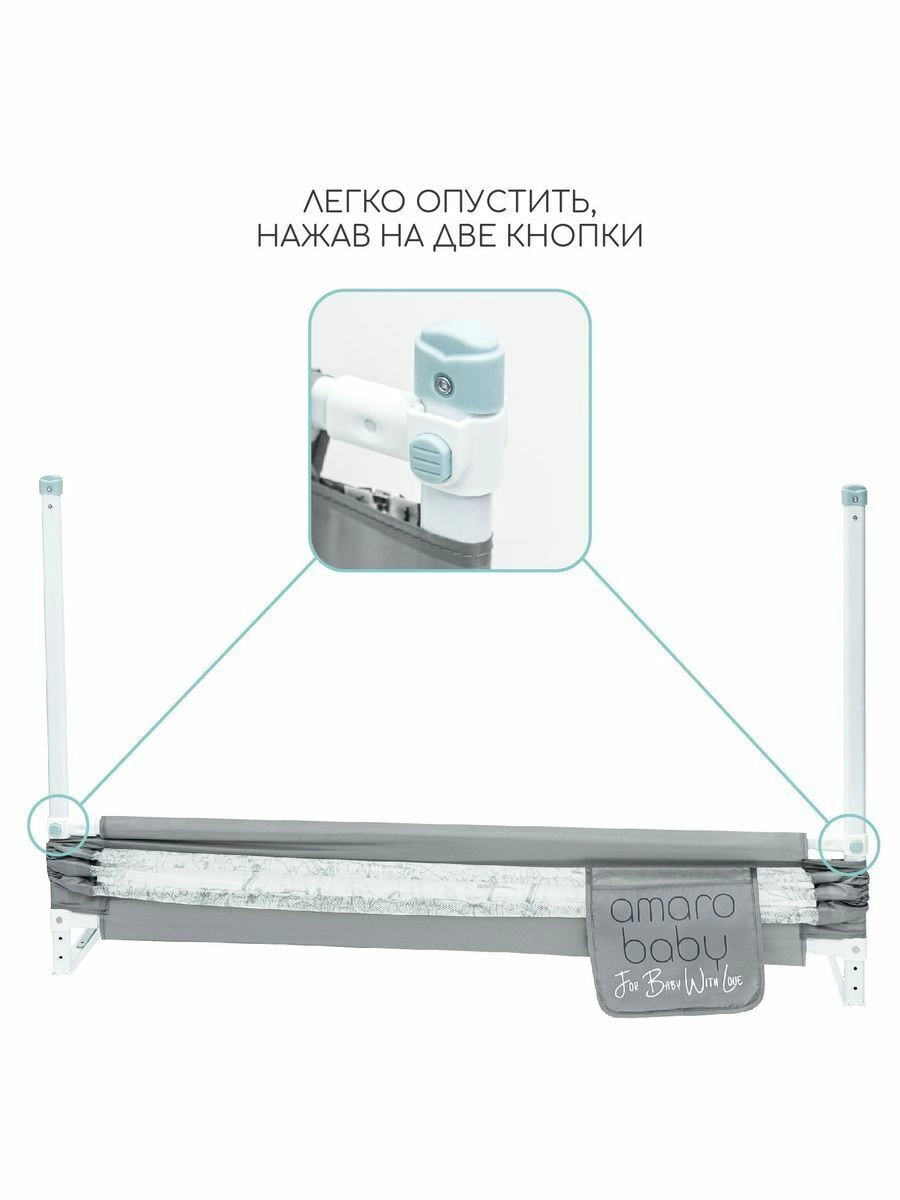 ЛЕГКО ОПУСТИТЬ,
НАЖАВ НА ДВЕ КНОПКИ

amaro
baby
For Baby With Love