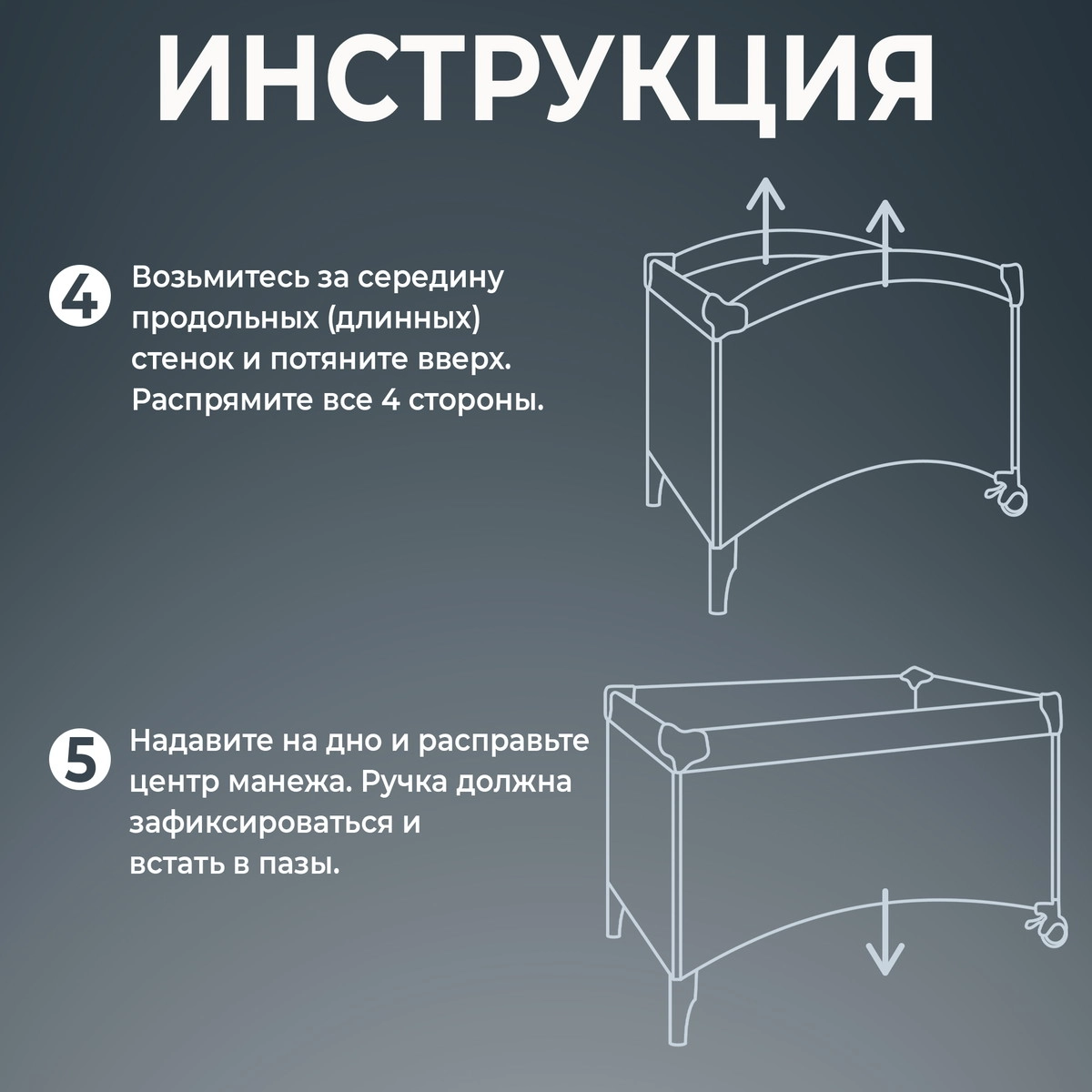 ИНСТРУКЦИЯ

4 Возьмитесь за середину продольных (длинных) стенок и потяните вверх. Распрямите все 4 стороны.

5 Надавите на дно и расправьте центр манежа. Ручка должна зафиксироваться и встать в пазы.