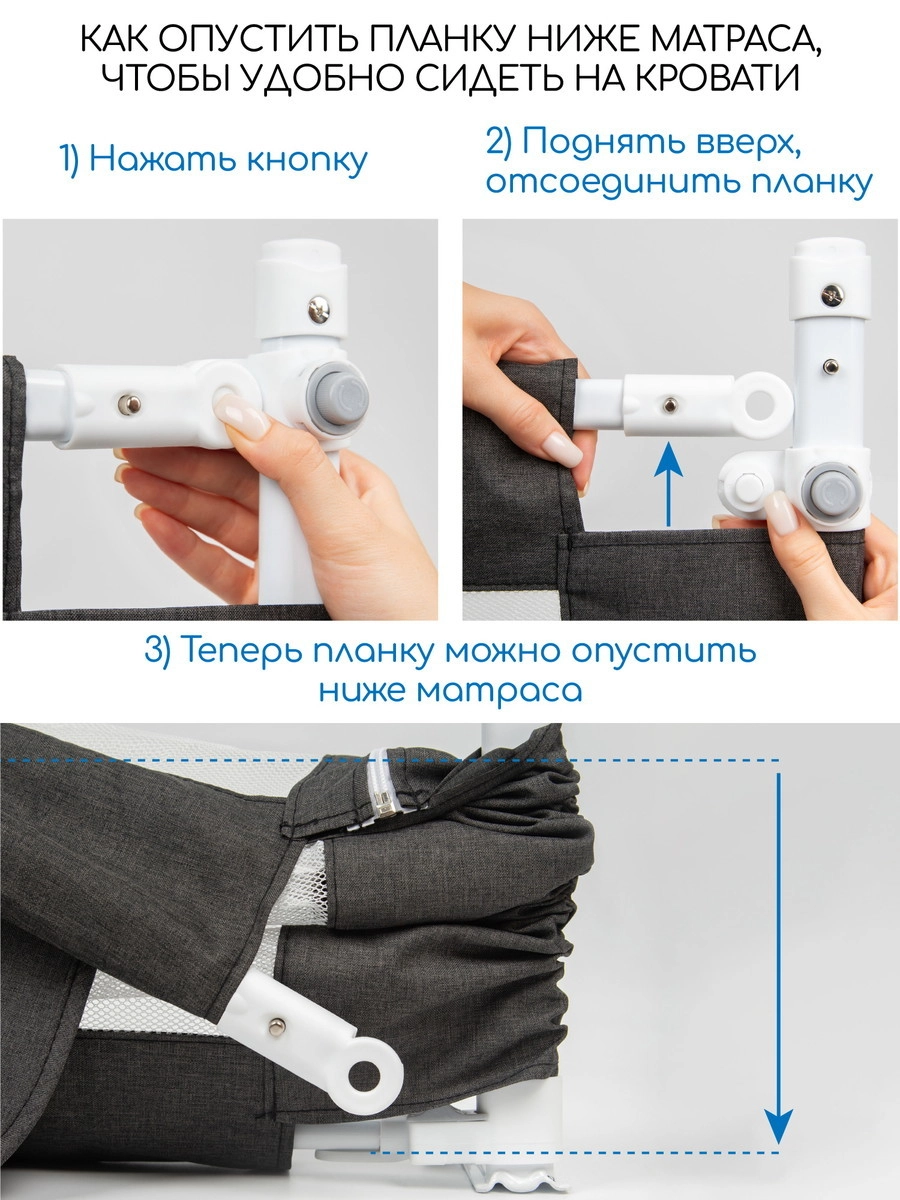 КАК ОПУСТИТЬ ПЛАНКУ НИЖЕ МАТРАСА, ЧТОБЫ УДОБНО СИДЕТЬ НА КРОВАТИ

1) Нажать кнопку

2) Поднять вверх, отсоединить планку

3) Теперь планку можно опустить ниже матраса