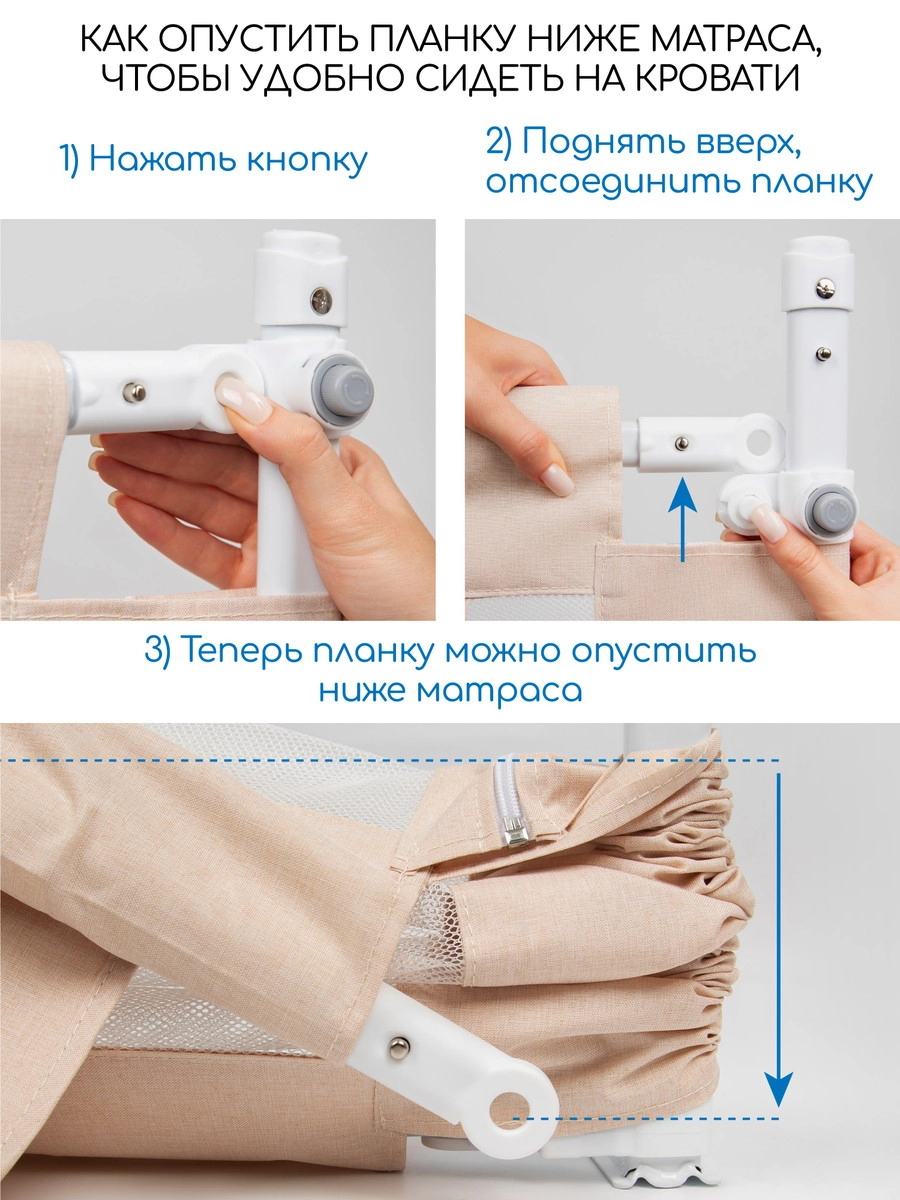 КАК ОПУСТИТЬ ПЛАНКУ НИЖЕ МАТРАСА, ЧТОБЫ УДОБНО СИДЕТЬ НА КРОВАТИ

1) Нажать кнопку

2) Поднять вверх, отсоединить планку

3) Теперь планку можно опустить ниже матраса