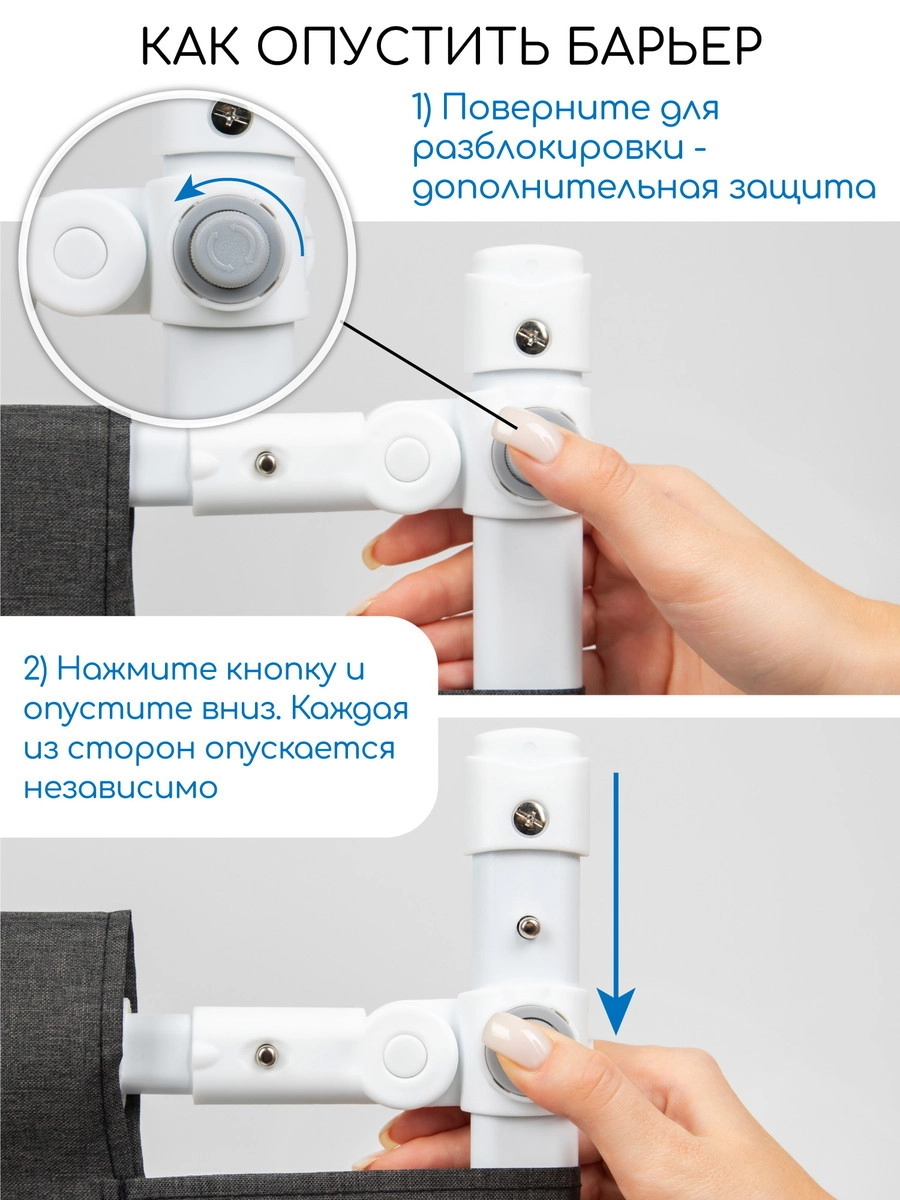 КАК ОПУСТИТЬ БАРЬЕР

1) Поверните для разблокировки - дополнительная защита

2) Нажмите кнопку и опустите вниз. Каждая из сторон опускается независимо