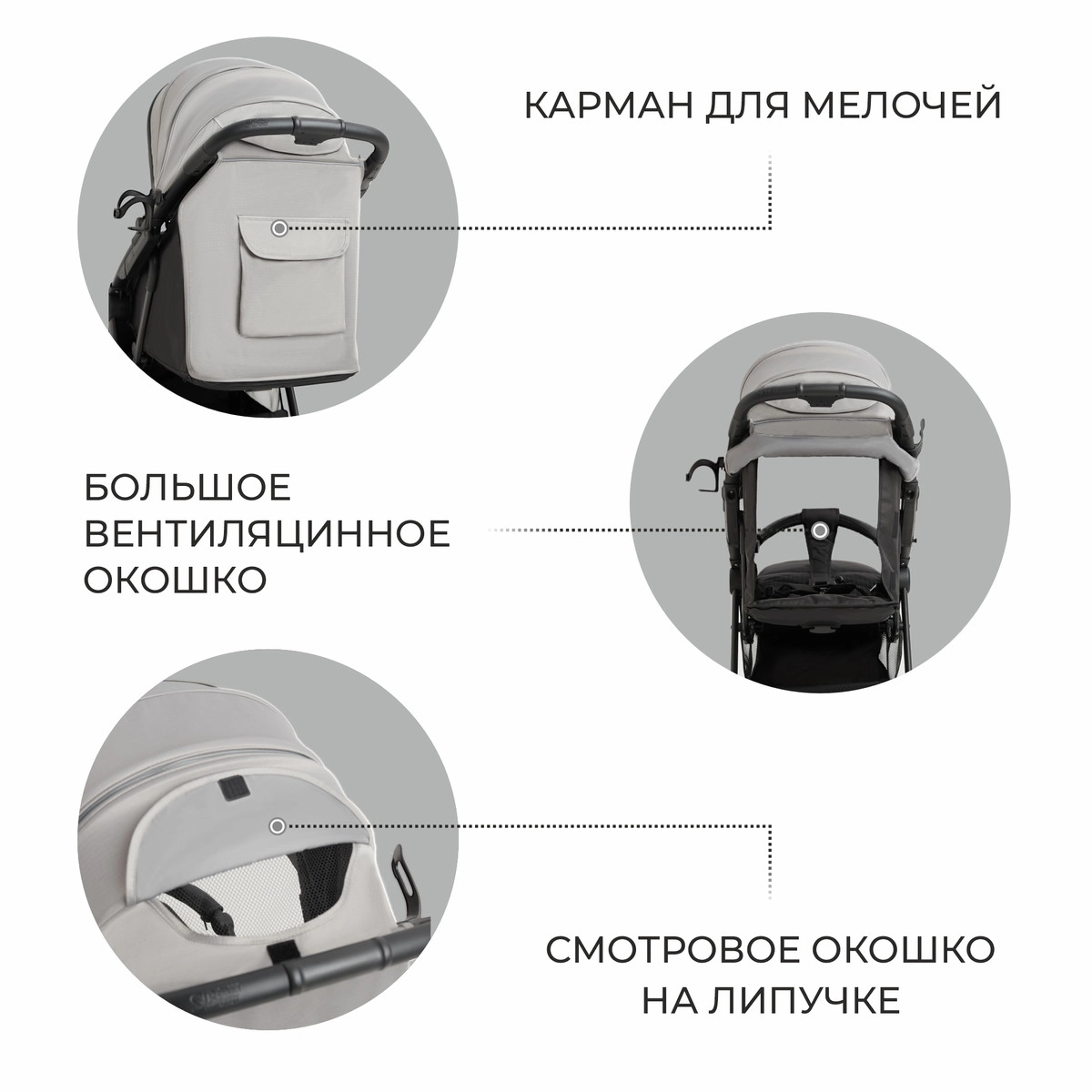 КАРМАН ДЛЯ МЕЛОЧЕЙ

БОЛЬШОЕ ВЕНТИЛЯЦИННОЕ ОКОШКО

СМОТРОВОЕ ОКОШКО НА ЛИПУЧКЕ