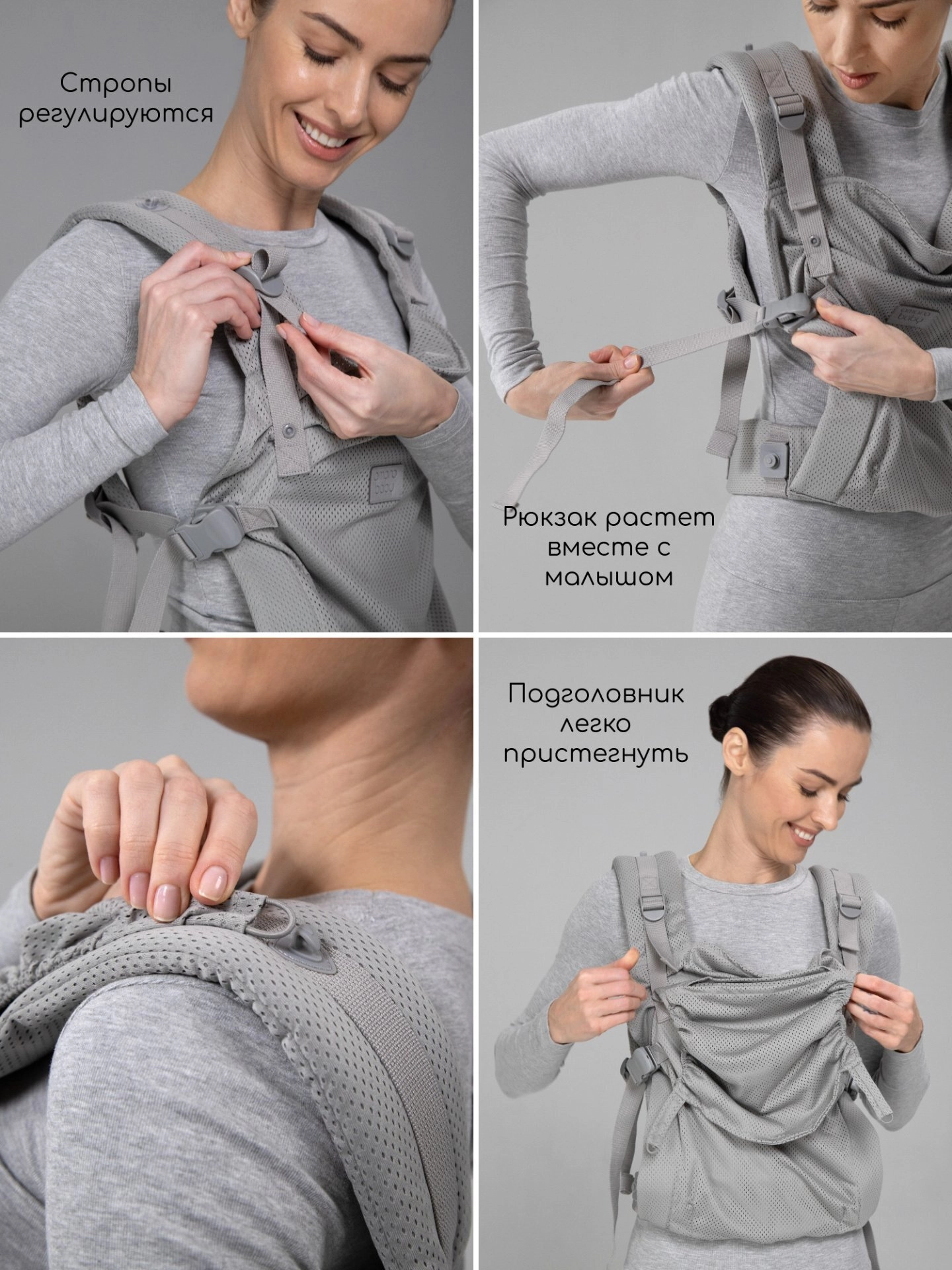 Стропы регулируются

Рюкзак растет вместе с малышом

Подголовник легко пристегнуть