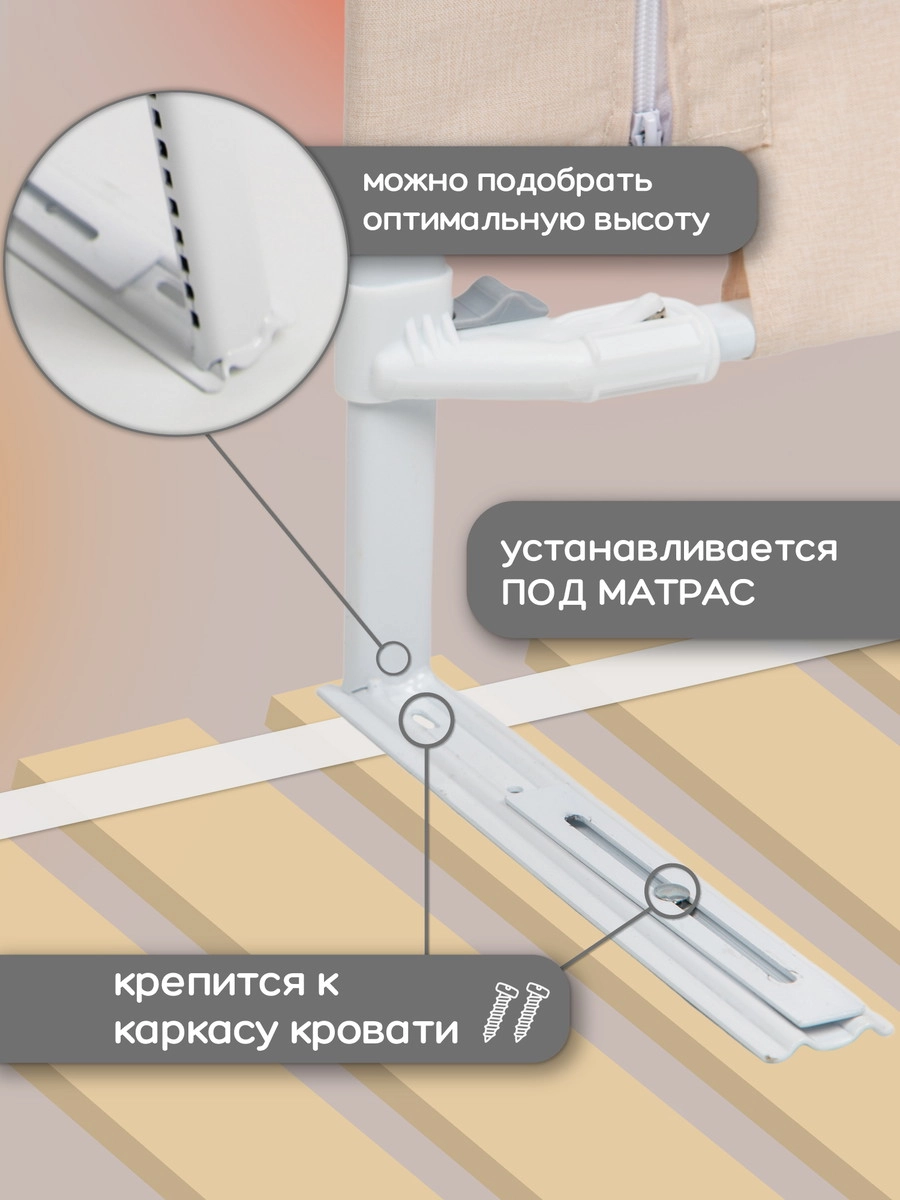 можно подобрать оптимальную высоту

устанавливается ПОД МАТРАС

крепится к каркасу кровати