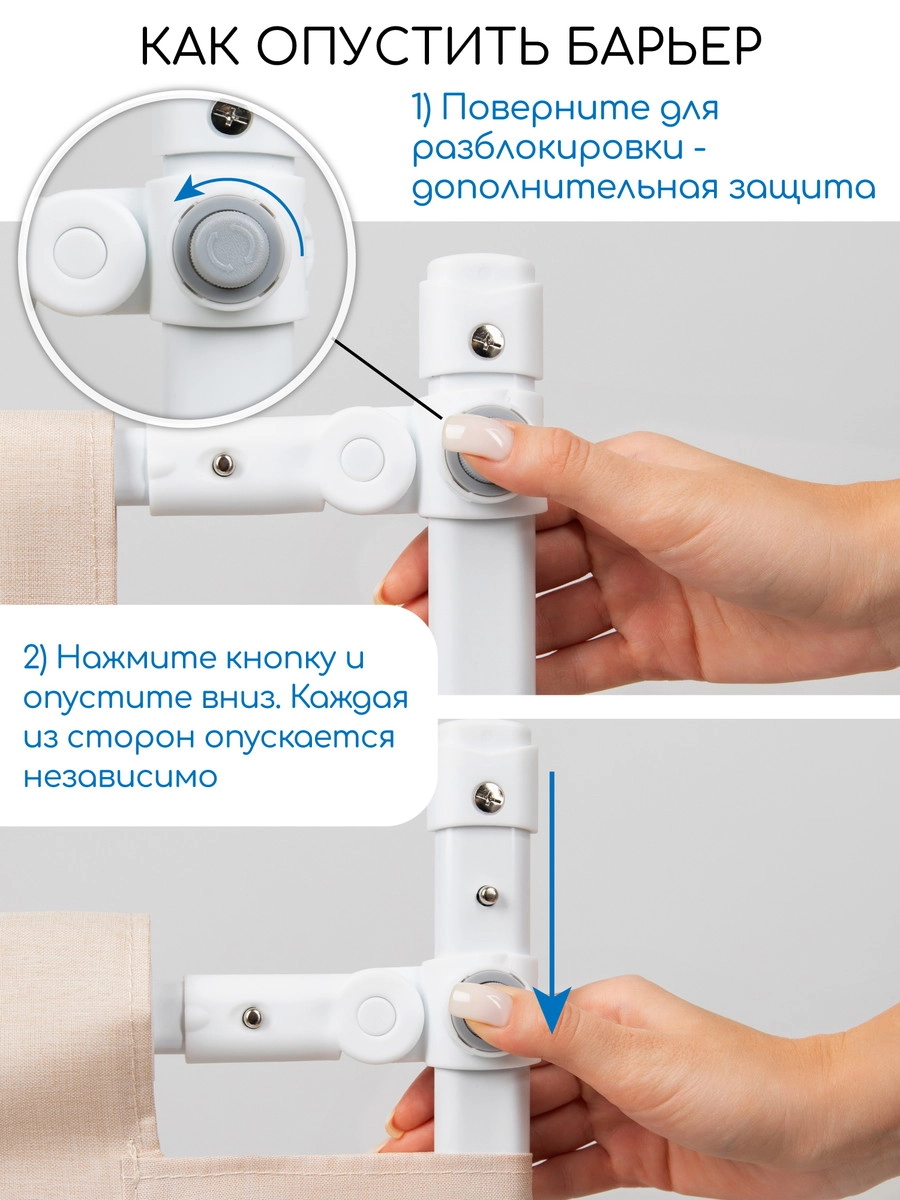 КАК ОПУСТИТЬ БАРЬЕР

1) Поверните для разблокировки - дополнительная защита

2) Нажмите кнопку и опустите вниз. Каждая из сторон опускается независимо