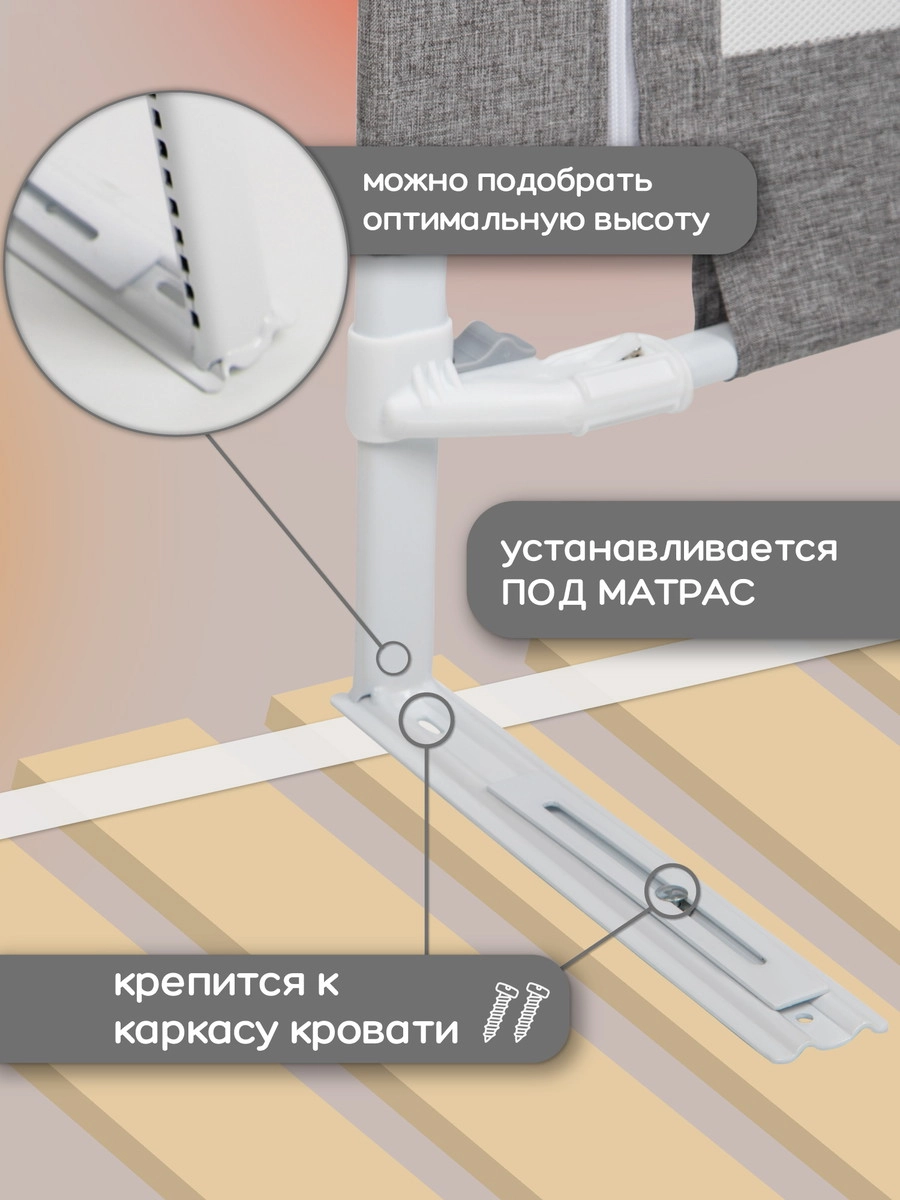 можно подобрать оптимальную высоту

устанавливается ПОД МАТРАС

крепится к каркасу кровати