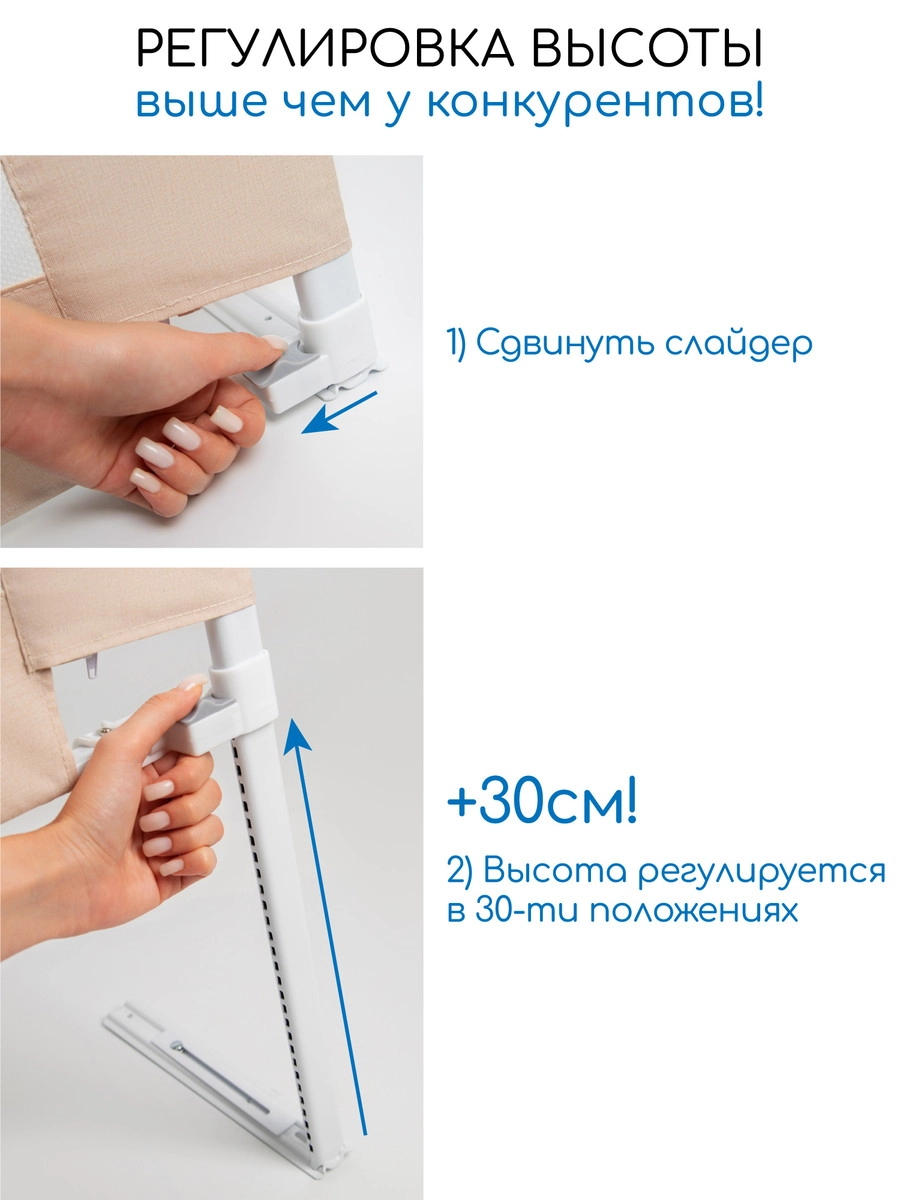 РЕГУЛИРОВКА ВЫСОТЫ
выше чем у конкурентов!

1) Сдвинуть слайдер

+30см!

2) Высота регулируется в 30-ти положениях