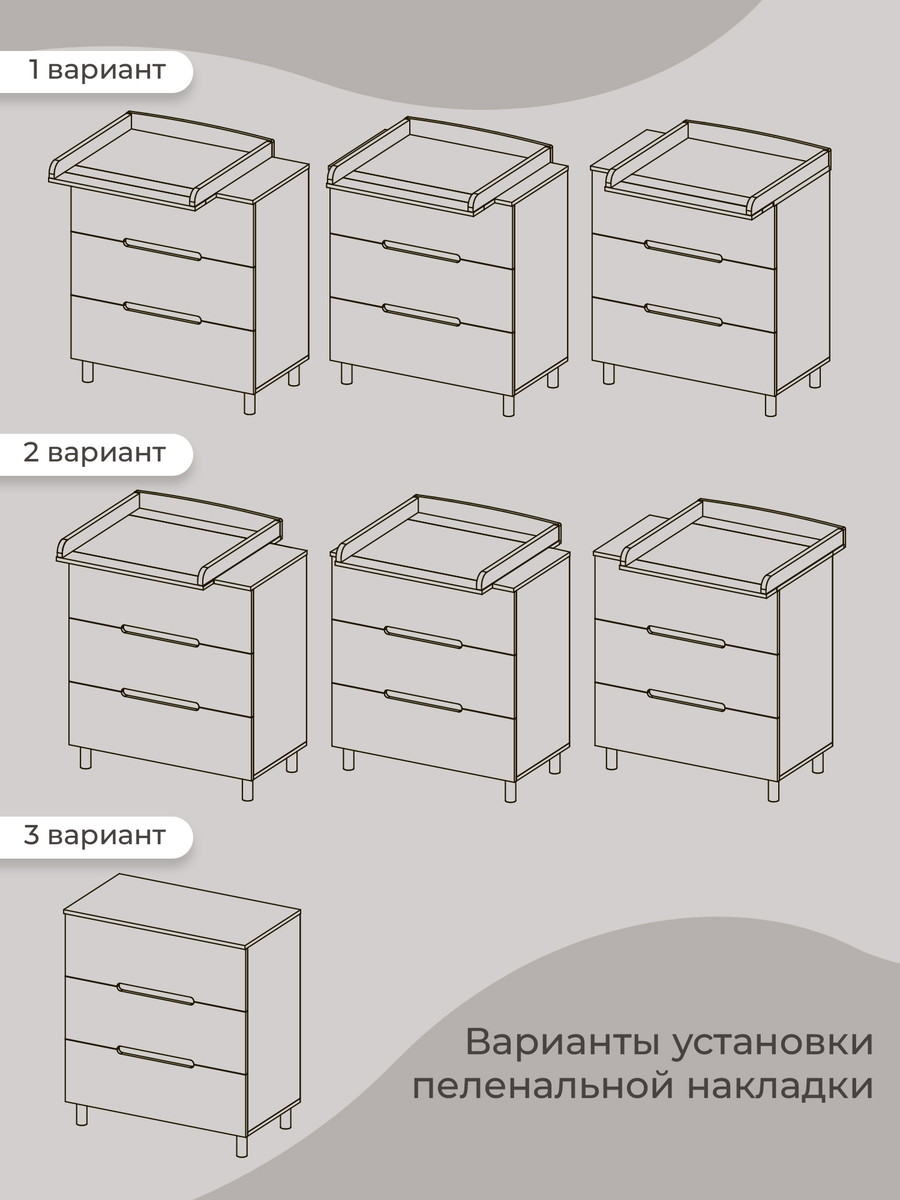 1 вариант

2 вариант

3 вариант

Варианты установки пеленальной накладки